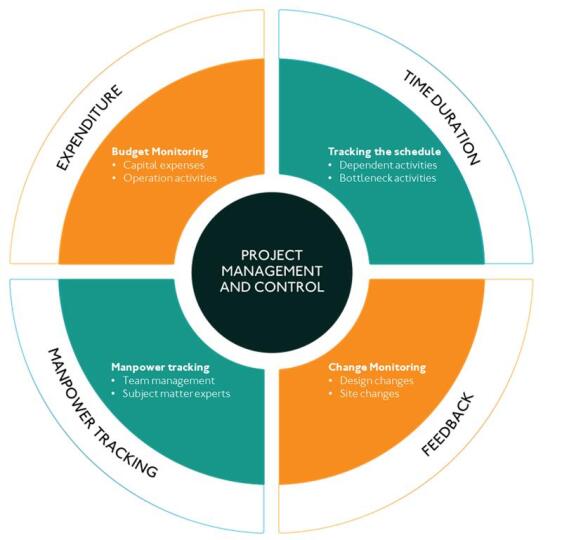 EXPENDITURE

Budget Monitoring
• Capital expenses
• Operation activities

TIME DURATION

Tracking the schedule
• Dependent activities
• Bottleneck activities

PROJECT MANAGEMENT AND CONTROL

MANPOWER TRACKING

Manpower tracking
• Team management
• Subject matter experts

FEEDBACK

Change Monitoring
• Design changes
• Site changes