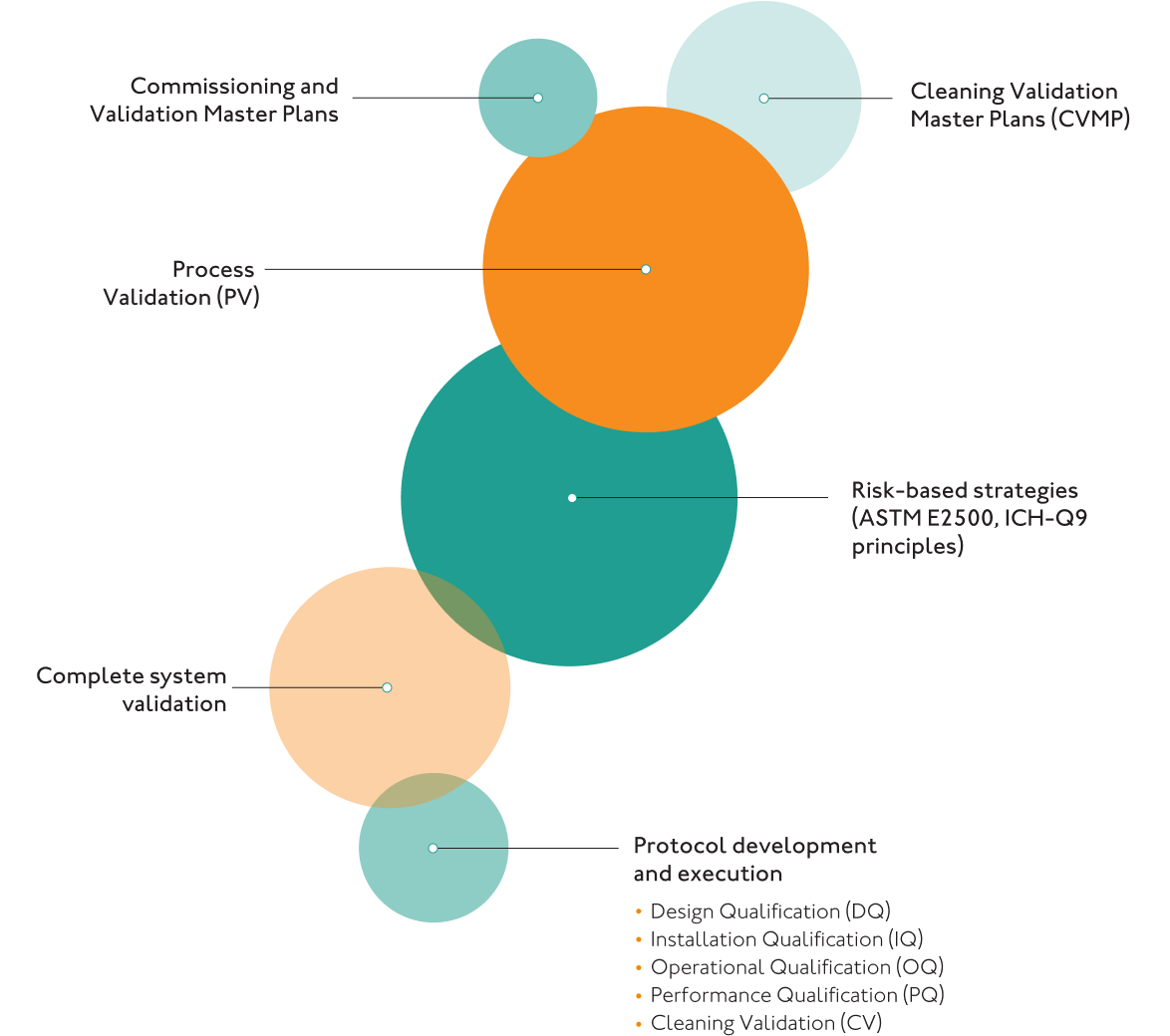 Commissioning and Validation Master Plans

Cleaning Validation Master Plans (CVMP)

Process Validation (PV)

Risk-based strategies (ASTM E2500, ICH-Q9 principles)

Complete system validation

Protocol development and execution

• Design Qualification (DQ)
• Installation Qualification (IQ)
• Operational Qualification (OQ)
• Performance Qualification (PQ)
• Cleaning Validation (CV)